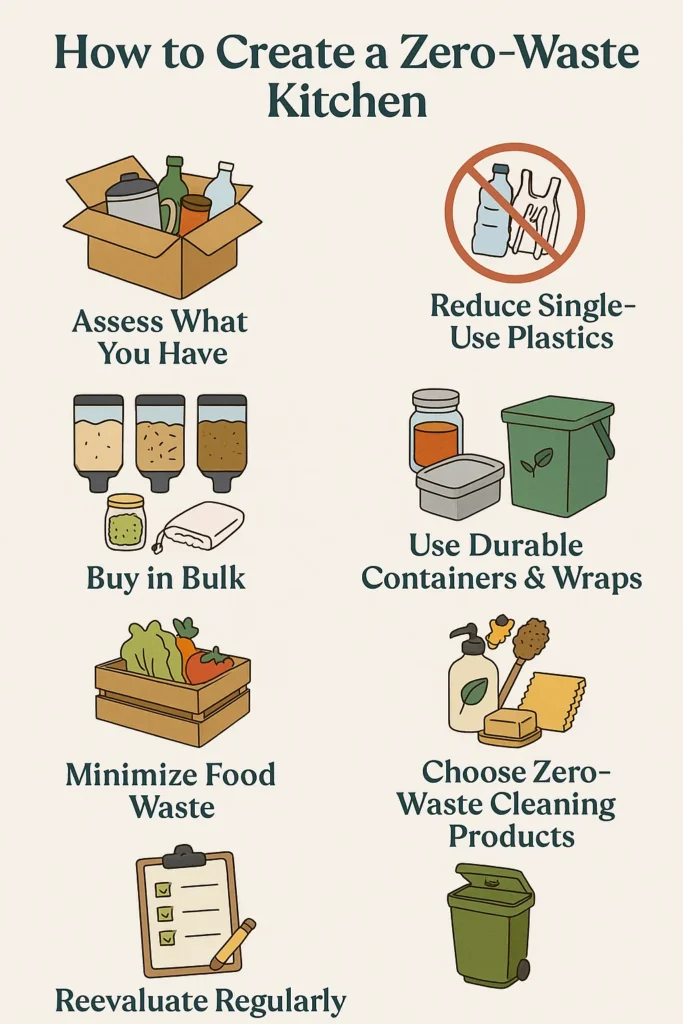 How to Create a Zero-Waste Kitchen

Assess What You Have

Reduce Single-Use Plastics

Buy in Bulk

Use Durable Containers & Wraps

Minimize Food Waste

Choose Zero-Waste Cleaning Products

Reevaluate Regularly